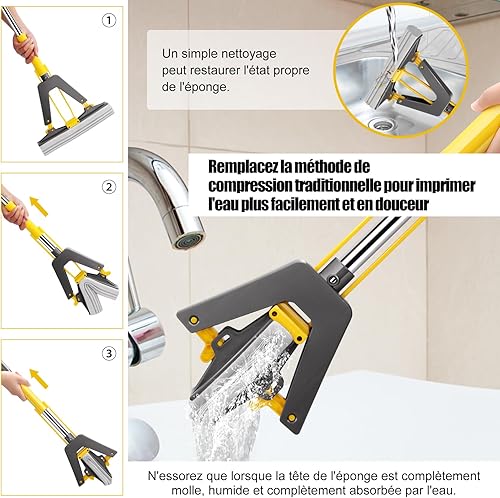 1

2

3

Un simple nettoyage peut restaurer l'état propre de l'éponge.

Remplacez la méthode de compression traditionnelle pour imprimer l'eau plus facilement et en douceur

N'essorez que lorsque la tête de l'éponge est complètement molle, humide et complètement absorbée par l'eau.