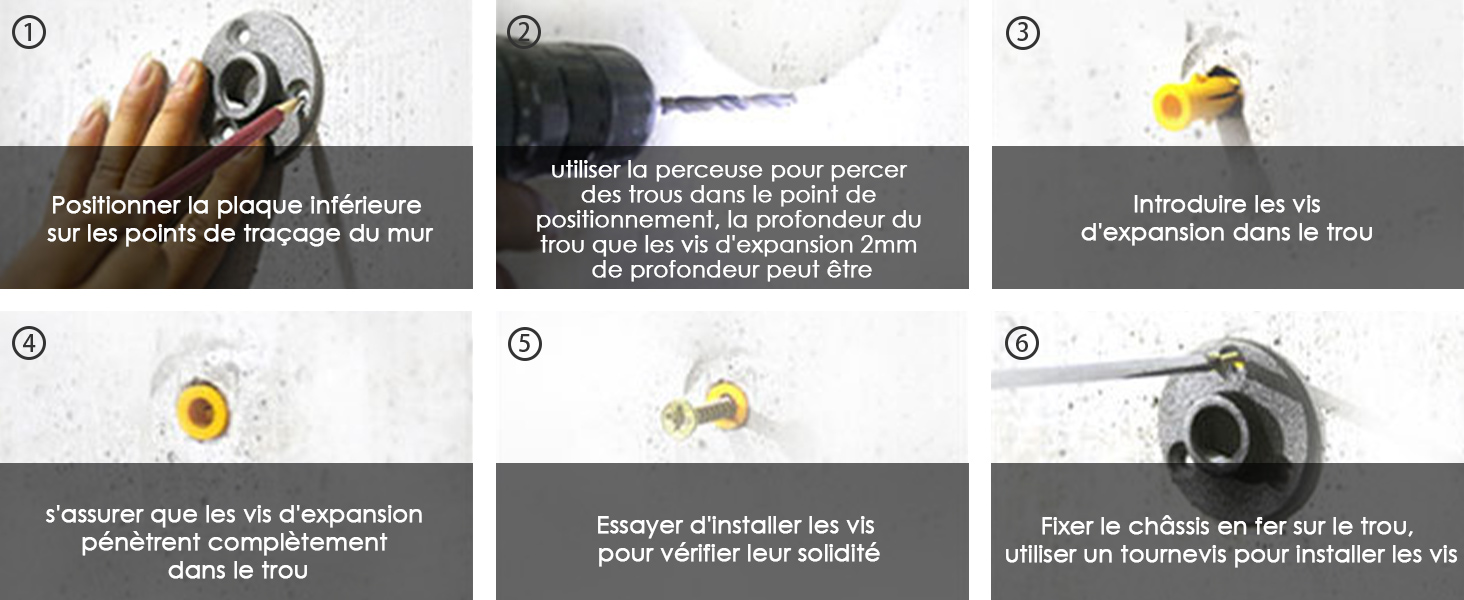 ①

Positionner la plaque inférieure sur les points de traçage du mur

②

utiliser la perceuse pour percer des trous dans le point de positionnement, la profondeur du trou que les vis d'expansion 2mm de profondeur peut être

③

Introduire les vis d'expansion dans le trou

④

s'assurer que les vis d'expansion pénètrent complètement dans le trou

⑤

Essayer d'installer les vis pour vérifier leur solidité

⑥

Fixer le châssis en fer sur le trou, utiliser un tournevis pour installer les vis