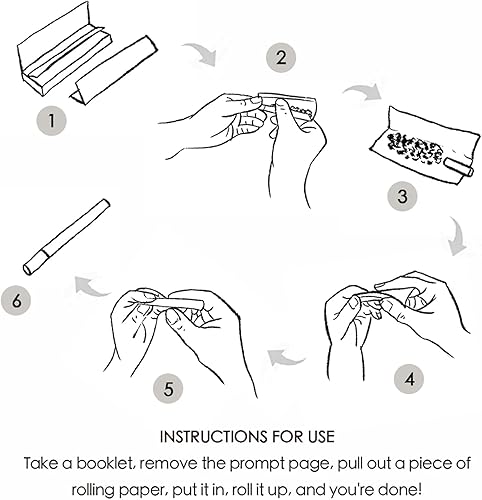 1

2

3

4

5

6

INSTRUCTIONS FOR USE

Take a booklet, remove the prompt page, pull out a piece of rolling paper, put it in, roll it up, and you're done!