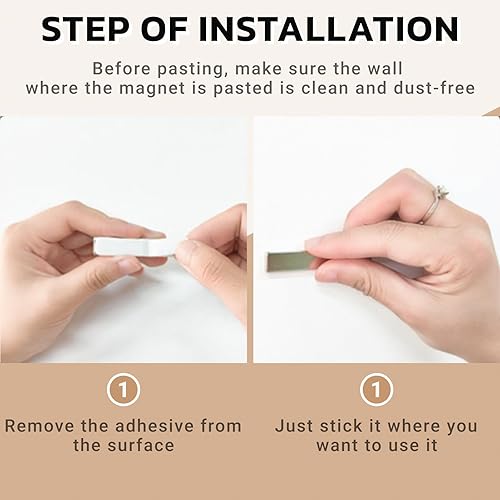 STEP OF INSTALLATION

Before pasting, make sure the wall where the magnet is pasted is clean and dust-free

1

Remove the adhesive from the surface

1

Just stick it where you want to use it