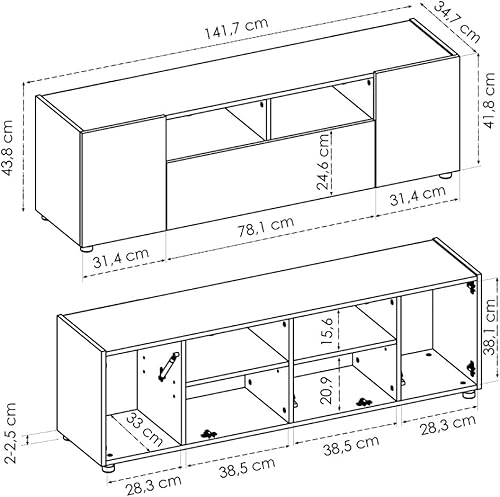 141,7 cm
34,7 cm
43,8 cm
41,8 cm
24,6 cm
31,4 cm
78,1 cm
31,4 cm
38,1 cm
15,6
20,9
33 cm
2-2,5 cm
28,3 cm
38,5 cm
38,5 cm
28,3 cm