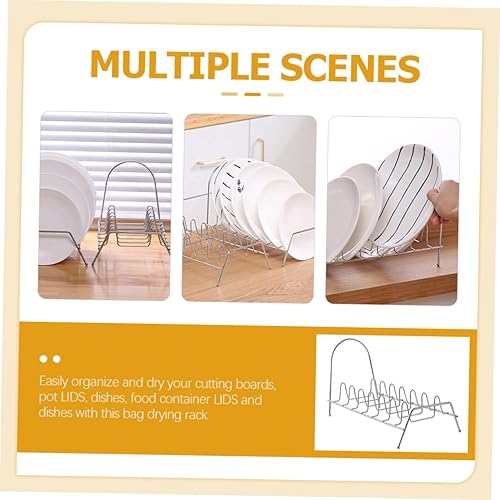 MULTIPLE SCENES

Easily organize and dry your cutting boards, pot LIDS, dishes, food container LIDS and dishes with this bag drying rack