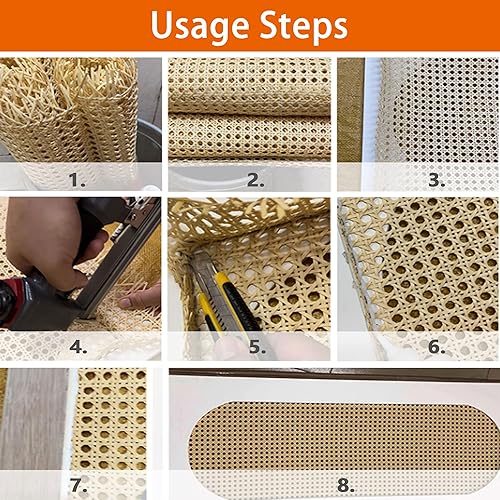 Usage Steps

1.

2.

3.

4.

5.

6.

7.

8.