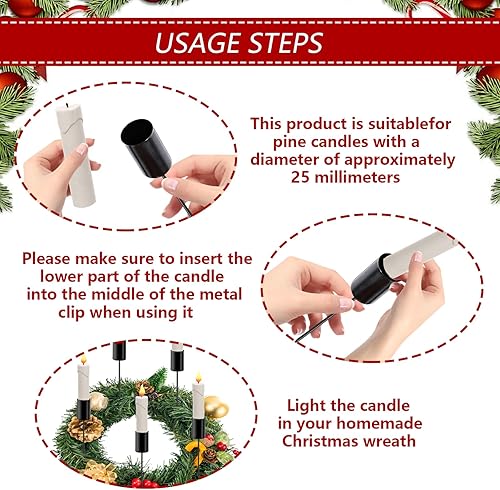 USAGE STEPS

This product is suitablefor pine candles with a diameter of approximately 25 millimeters

Please make sure to insert the lower part of the candle into the middle of the metal clip when using it

Light the candle in your homemade Christmas wreath