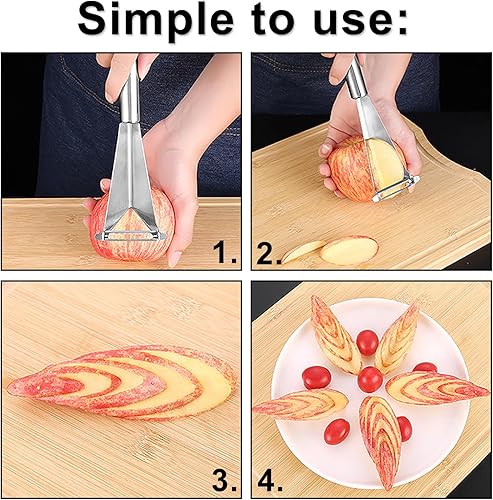 Simple to use:

1.

2.

3.

4.