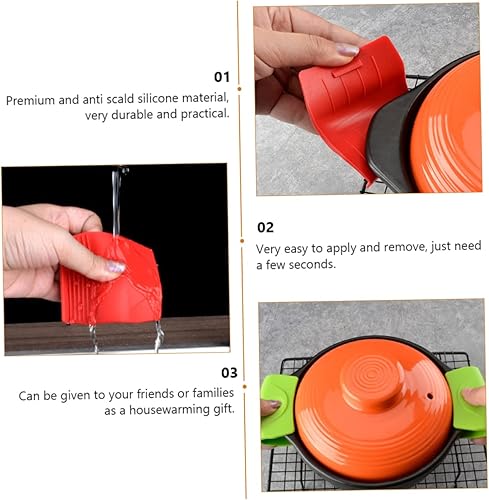 01
Premium and anti scald silicone material, very durable and practical.

02
Very easy to apply and remove, just need a few seconds.

03
Can be given to your friends or families as a housewarming gift.