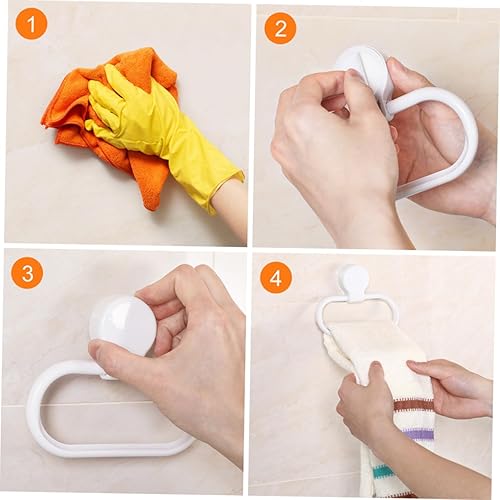 1

2

3

4