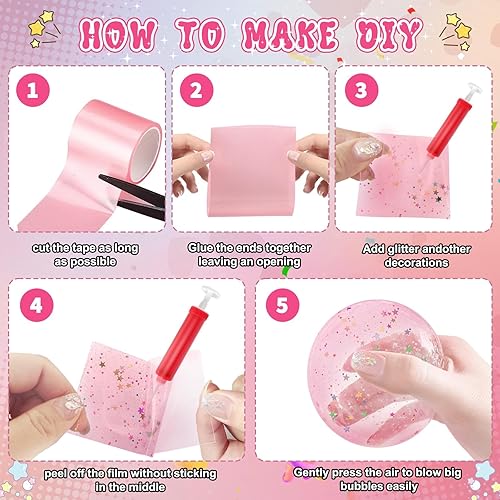 HOW TO MAKE DIY

1

cut the tape as long as possible

2

Glue the ends together leaving an opening

3

Add glitter andother decorations

4

peel off the film without sticking in the middle

5

Gently press the air to blow big bubbles easily