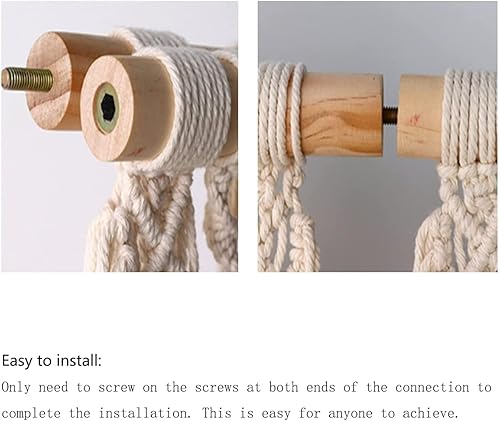 Easy to install:
Only need to screw on the screws at both ends of the connection to complete the installation. This is easy for anyone to achieve.