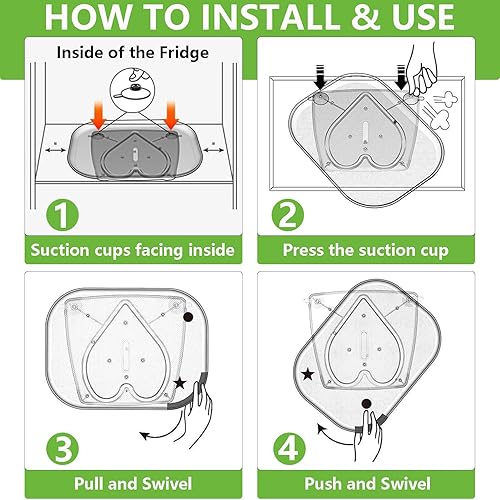 HOW TO INSTALL & USE

Inside of the Fridge

1

Suction cups facing inside

2

Press the suction cup

3

Pull and Swivel

4

Push and Swivel