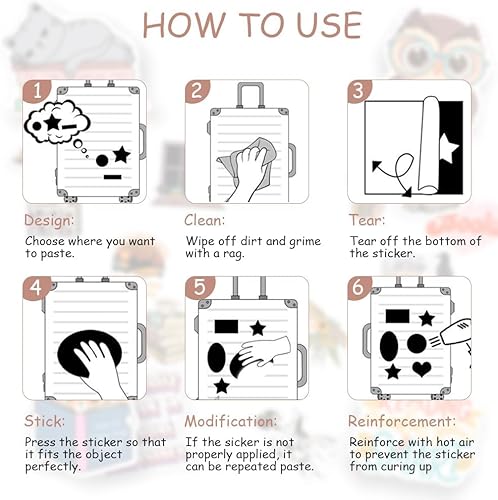 HOW TO USE

1

Design:
Choose where you want to paste.

2

Clean:
Wipe off dirt and grime with a rag.

3

Tear:
Tear off the bottom of the sticker.

4

Stick:
Press the sticker so that it fits the object perfectly.

5

Modification:
If the sicker is not properly applied, it can be repeated paste.

6

Reinforcement:
Reinforce with hot air to prevent the sticker from curing up