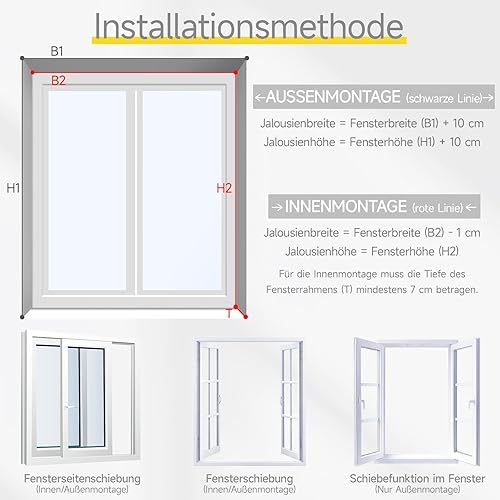 Installationsmethode

B1

B2

H1

H2

T

←AUSSENMONTAGE (schwarze Linie)→

Jalousienbreite = Fensterbreite (B1) + 10 cm

Jalousienhöhe = Fensterhöhe (H1) + 10 cm

→INNENMONTAGE (rote Linie)←

Jalousienbreite = Fensterbreite (B2) - 1 cm

Jalousienhöhe = Fensterhöhe (H2)

Für die Innenmontage muss die Tiefe des Fensterrahmens (T) mindestens 7 cm betragen.

Fensterseitenschiebung
(Innen/Außenmontage)

Fensterschiebung
(Innen/Außenmontage)

Schiebefunktion im Fenster
(Nur Außenmontage)