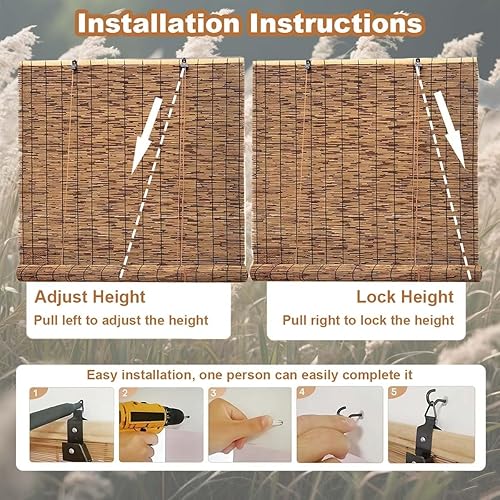 Installation Instructions

Adjust Height
Pull left to adjust the height

Lock Height
Pull right to lock the height

Easy installation, one person can easily complete it

1

2

3

4

5