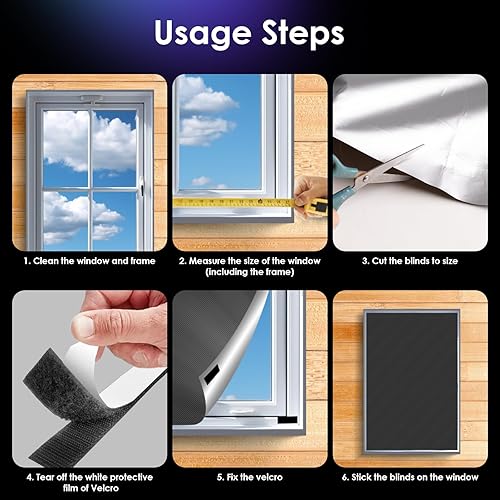 Usage Steps

1. Clean the window and frame

2. Measure the size of the window (including the frame)

3. Cut the blinds to size

4. Tear off the white protective film of Velcro

5. Fix the velcro

6. Stick the blinds on the window