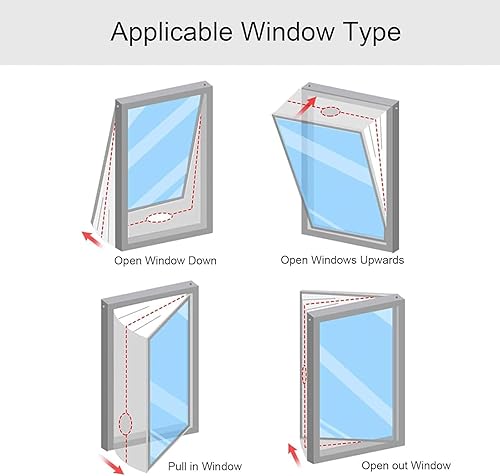 Applicable Window Type

Open Window Down

Open Windows Upwards

Pull in Window

Open out Window