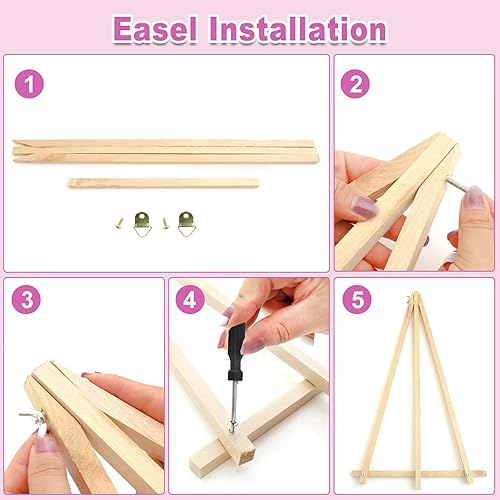 Easel Installation

1

2

3

4

5