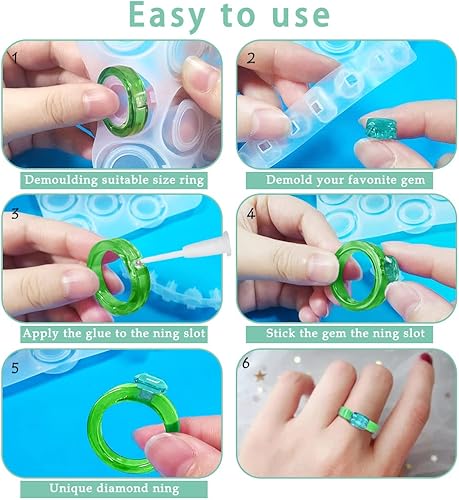 Easy to use

1

Demoulding suitable size ring

2

Demold your favonite gem

3

Apply the glue to the ning slot

4

Stick the gem the ning slot

5

Unique diamond ning

6