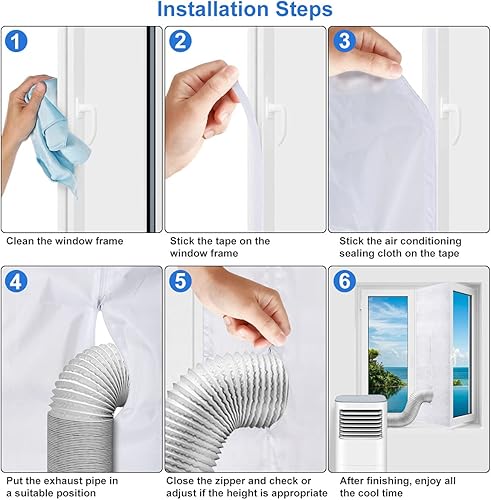 Installation Steps

1

Clean the window frame

2

Stick the tape on the window frame

3

Stick the air conditioning sealing cloth on the tape

4

Put the exhaust pipe in a suitable position

5

Close the zipper and check or adjust if the height is appropriate

6

After finishing, enjoy all the cool time