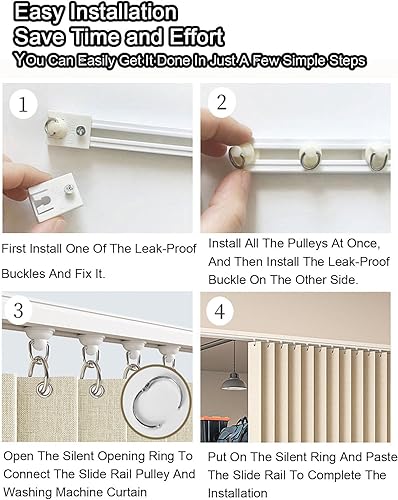 Easy Installation
Save Time and Effort
You Can Easily Get It Done In Just A Few Simple Steps

1

First Install One Of The Leak-Proof Buckles And Fix It.

2

Install All The Pulleys At Once, And Then Install The Leak-Proof Buckle On The Other Side.

3

Open The Silent Opening Ring To Connect The Slide Rail Pulley And Washing Machine Curtain

4

Put On The Silent Ring And Paste The Slide Rail To Complete The Installation