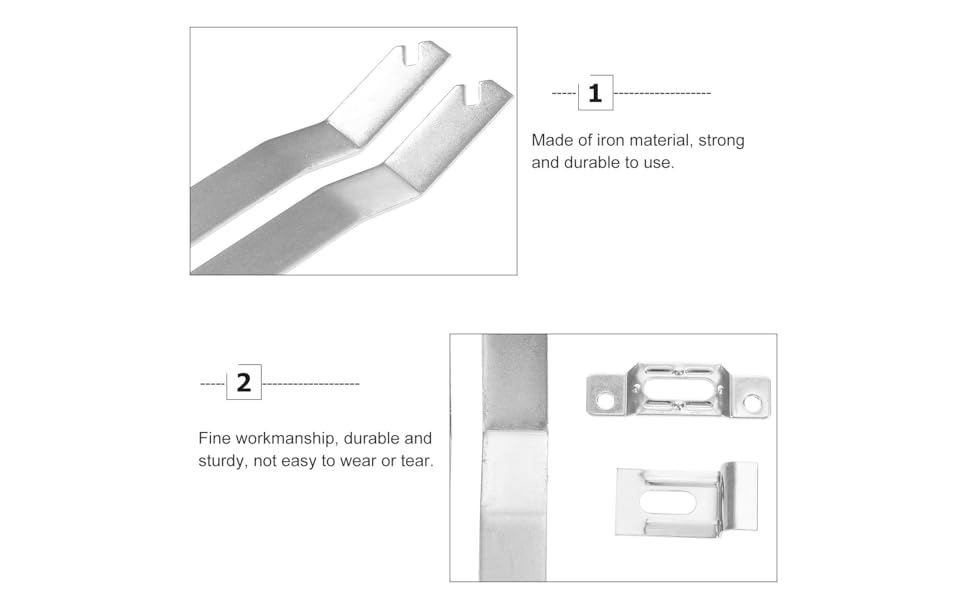 1

Made of iron material, strong and durable to use.

2

Fine workmanship, durable and sturdy, not easy to wear or tear.