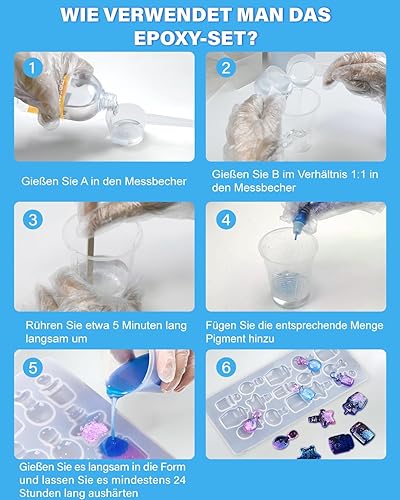 WIE VERWENDET MAN DAS EPOXY-SET?

1

Gießen Sie A in den Messbecher

2

Gießen Sie B im Verhältnis 1:1 in den Messbecher

3

Rühren Sie etwa 5 Minuten lang langsam um

4

Fügen Sie die entsprechende Menge Pigment hinzu

5

Gießen Sie es langsam in die Form und lassen Sie es mindestens 24 Stunden lang aushärten

6