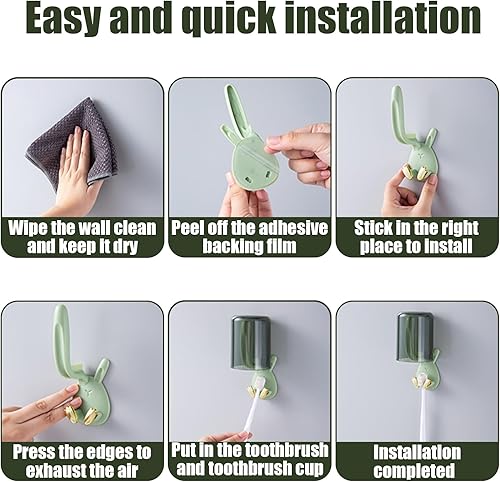 Easy and quick installation

Wipe the wall clean and keep it dry

Peel off the adhesive backing film

Stick in the right place to install

Press the edges to exhaust the air

Put in the toothbrush and toothbrush cup

Installation completed