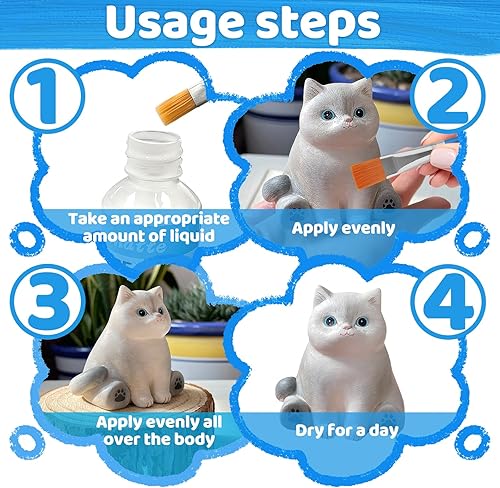 Usage steps

1

Take an appropriate amount of liquid

2

Apply evenly

3

Apply evenly all over the body

4

Dry for a day