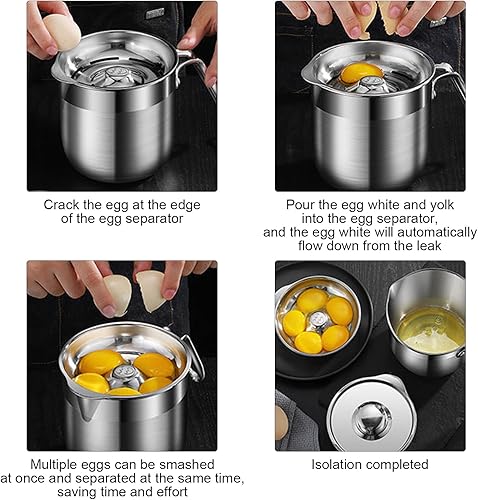 Crack the egg at the edge of the egg separator

Pour the egg white and yolk into the egg separator, and the egg white will automatically flow down from the leak

Multiple eggs can be smashed at once and separated at the same time, saving time and effort

Isolation completed