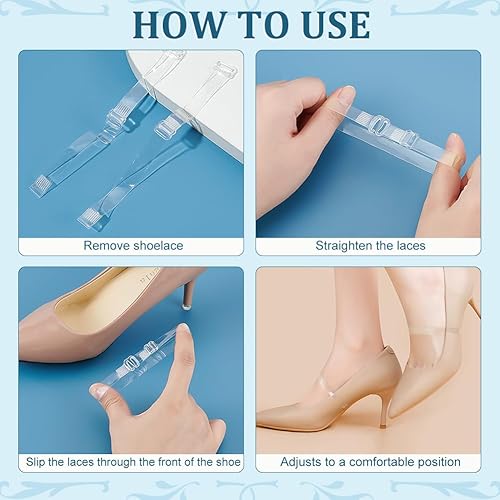 HOW TO USE

Remove shoelace

Straighten the laces

Slip the laces through the front of the shoe

Adjusts to a comfortable position