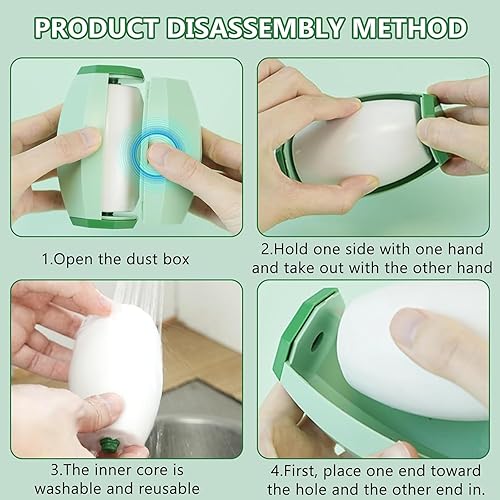 PRODUCT DISASSEMBLY METHOD

1.Open the dust box

2.Hold one side with one hand and take out with the other hand

3.The inner core is washable and reusable

4.First, place one end toward the hole and the other end in.