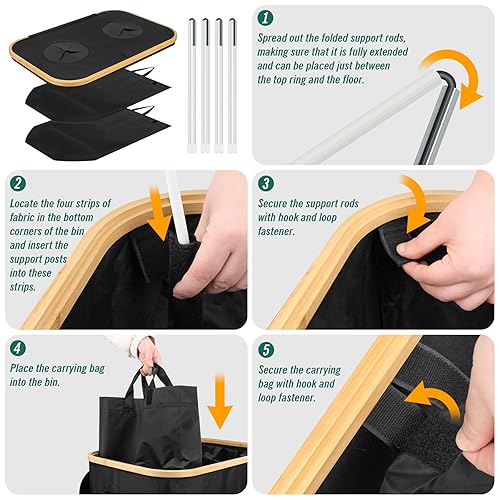 1
Spread out the folded support rods, making sure that it is fully extended and can be placed just between the top ring and the floor.

2
Locate the four strips of fabric in the bottom corners of the bin and insert the support posts into these strips.

3
Secure the support rods with hook and loop fastener.

4
Place the carrying bag into the bin.

5
Secure the carrying bag with hook and loop fastener.