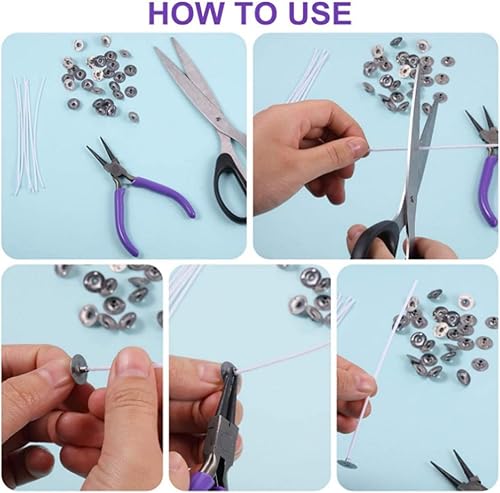 HOW TO USE