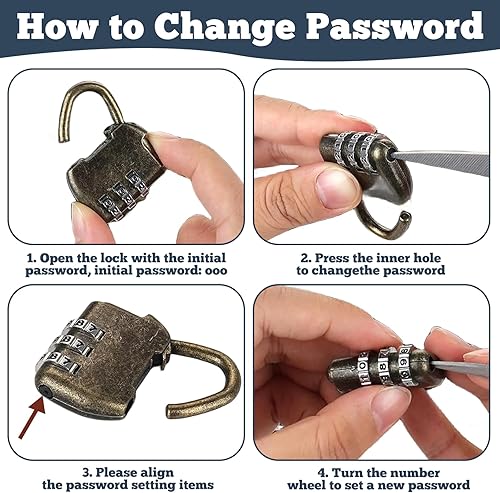 How to Change Password

1. Open the lock with the initial password, initial password: ooo

2. Press the inner hole to changethe password

3. Please align the password setting items

4. Turn the number wheel to set a new password