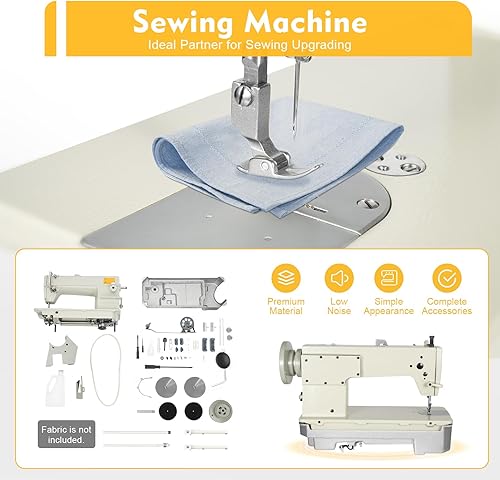 Sewing Machine
Ideal Partner for Sewing Upgrading

Premium Material

Low Noise

Simple Appearance

Complete Accessories

Fabric is not included.