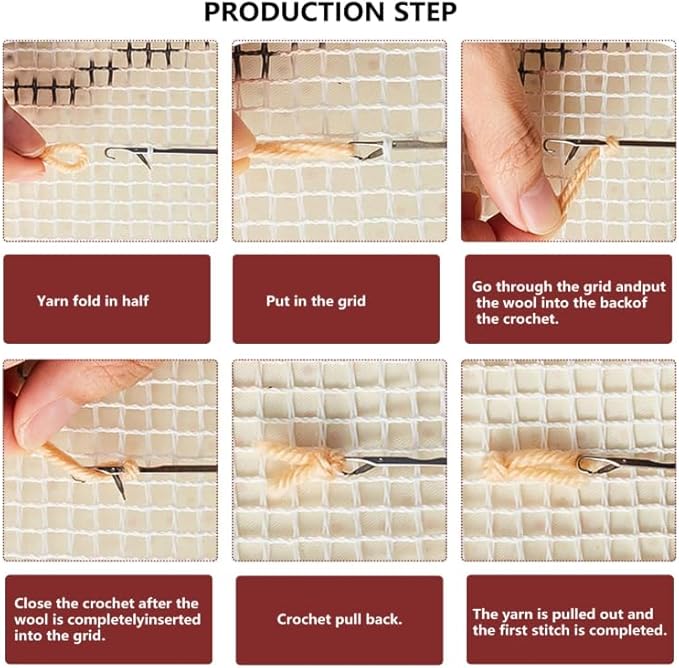 PRODUCTION STEP

Yarn fold in half

Put in the grid

Go through the grid andput the wool into the backof the crochet.

Close the crochet after the wool is completelyinserted into the grid.

Crochet pull back.

The yarn is pulled out and the first stitch is completed.