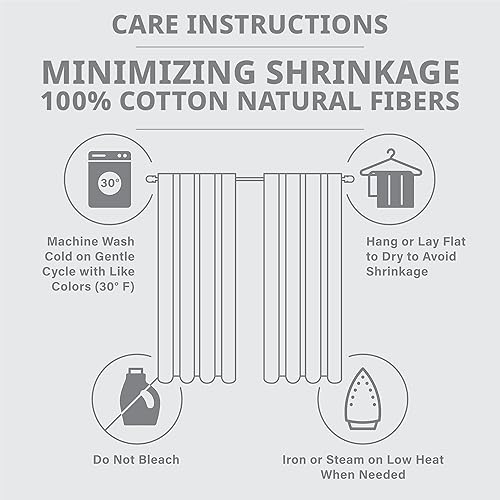 CARE INSTRUCTIONS

MINIMIZING SHRINKAGE
100% COTTON NATURAL FIBERS

30°

Machine Wash Cold on Gentle Cycle with Like Colors (30° F)

Hang or Lay Flat to Dry to Avoid Shrinkage

Do Not Bleach

Iron or Steam on Low Heat When Needed