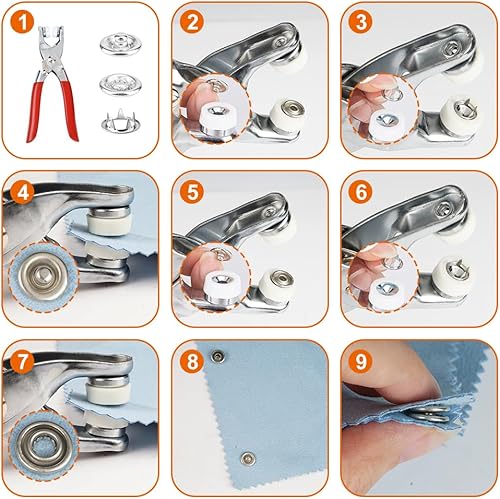 1
2
3
4
5
6
7
8
9