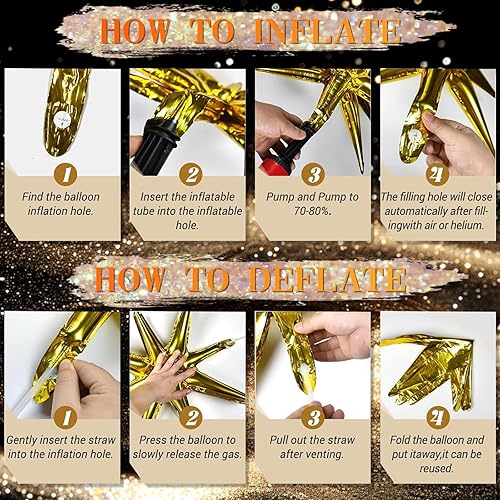 HOW TO INFLATE

1
Find the balloon inflation hole.

2
Insert the inflatable tube into the inflatable hole.

3
Pump and Pump to 70-80%.

4
The filling hole will close automatically after fillingwith air or helium.

HOW TO DEFLATE

1
Gently insert the straw into the inflation hole.

2
Press the balloon to slowly release the gas.

3
Pull out the straw after venting.

4
Fold the balloon and put itaway,it can be reused.