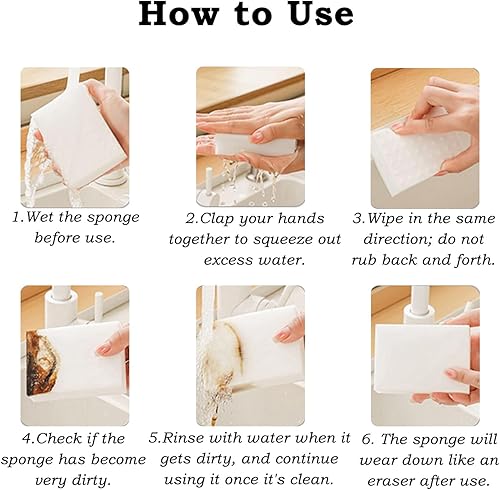 How to Use

1.Wet the sponge before use.

2.Clap your hands together to squeeze out excess water.

3.Wipe in the same direction; do not rub back and forth.

4.Check if the sponge has become very dirty.

5.Rinse with water when it gets dirty, and continue using it once it's clean.

6. The sponge will wear down like an eraser after use.