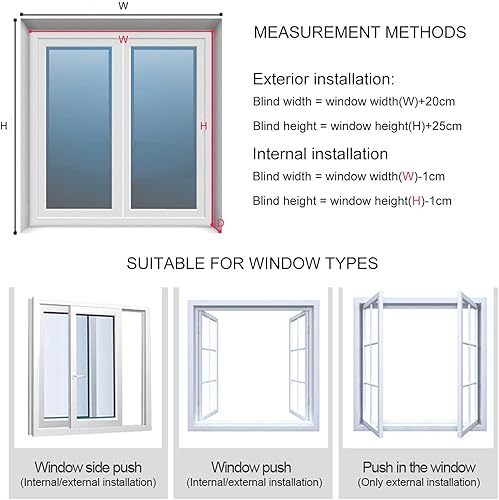 W

W

H

H

D

MEASUREMENT METHODS

Exterior installation:

Blind width = window width(W)+20cm

Blind height = window height(H)+25cm

Internal installation

Blind width = window width(W)-1cm

Blind height = window height(H)-1cm

SUITABLE FOR WINDOW TYPES

Window side push
(Internal/external installation)

Window push
(Internal/external installation)

Push in the window
(Only external installation)