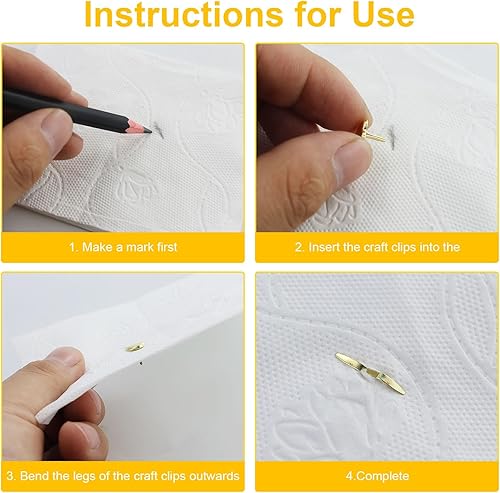 Instructions for Use

1. Make a mark first

2. Insert the craft clips into the

3. Bend the legs of the craft clips outwards

4.Complete