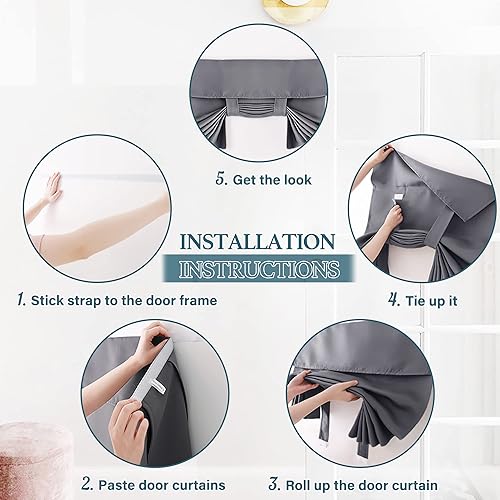 5. Get the look

INSTALLATION
INSTRUCTIONS

1. Stick strap to the door frame

4. Tie up it

2. Paste door curtains

3. Roll up the door curtain