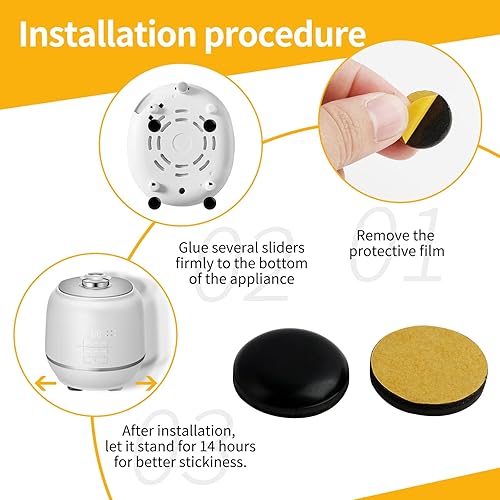 Installation procedure

01

Remove the protective film

02

Glue several sliders firmly to the bottom of the appliance

03

After installation, let it stand for 14 hours for better stickiness.