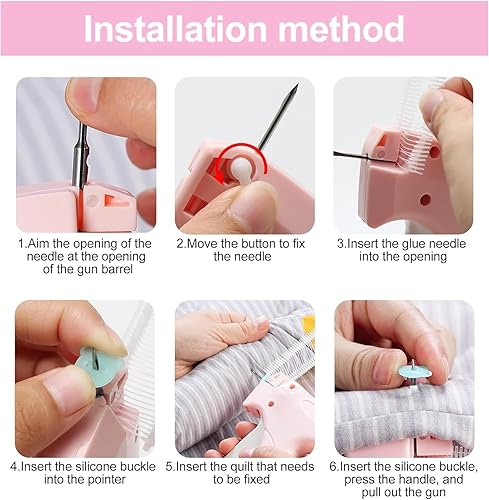 Installation method

1.Aim the opening of the needle at the opening of the gun barrel

2.Move the button to fix the needle

3.Insert the glue needle into the opening

4.Insert the silicone buckle into the pointer

5.Insert the quilt that needs to be fixed

6.Insert the silicone buckle, press the handle, and pull out the gun