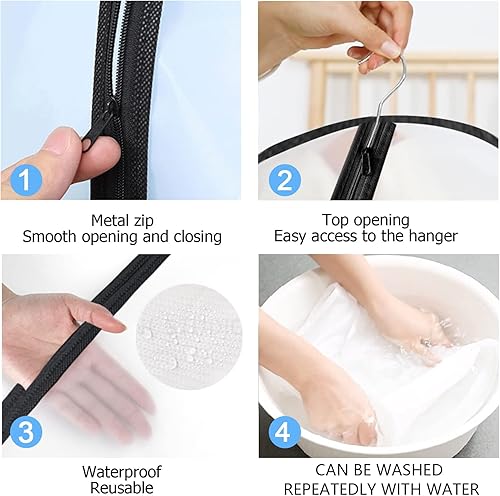 1

Metal zip
Smooth opening and closing

2

Top opening
Easy access to the hanger

3

Waterproof
Reusable

4

CAN BE WASHED
REPEATEDLY WITH WATER