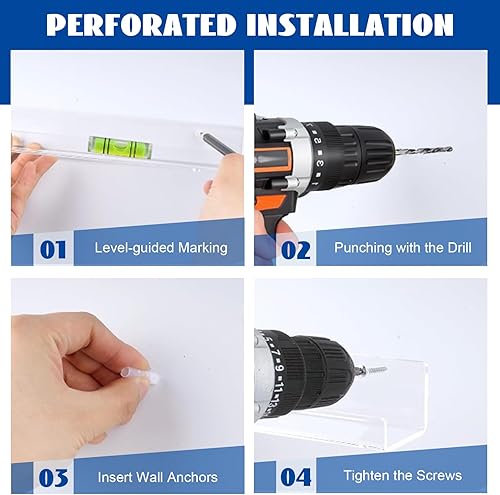 PERFORATED INSTALLATION

01 Level-guided Marking

02 Punching with the Drill

03 Insert Wall Anchors

04 Tighten the Screws