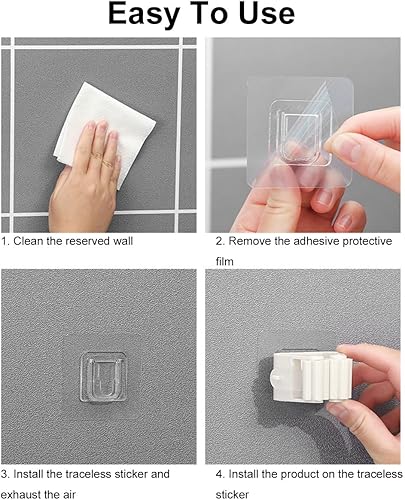 Easy To Use

1. Clean the reserved wall

2. Remove the adhesive protective film

3. Install the traceless sticker and exhaust the air

4. Install the product on the traceless sticker