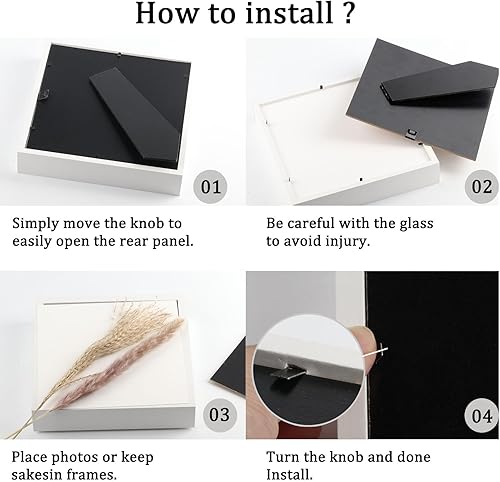 How to install ?

01

Simply move the knob to easily open the rear panel.

02

Be careful with the glass to avoid injury.

03

Place photos or keep sakesin frames.

04

Turn the knob and done Install.