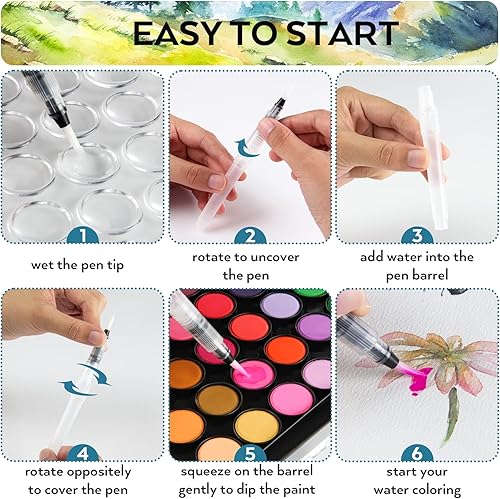 EASY TO START

1
wet the pen tip

2
rotate to uncover the pen

3
add water into the pen barrel

4
rotate oppositely to cover the pen

5
squeeze on the barrel gently to dip the paint

6
start your water coloring