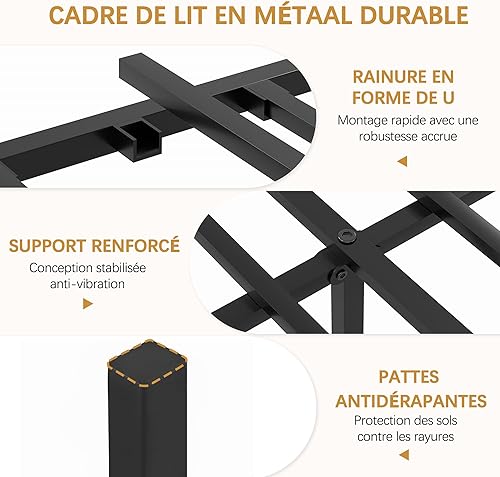 CADRE DE LIT EN MÉTAAL DURABLE

RAINURE EN FORME DE U
Montage rapide avec une robustesse accrue

SUPPORT RENFORCÉ
Conception stabilisée anti-vibration

PATTES ANTIDÉRAPANTES
Protection des sols contre les rayures